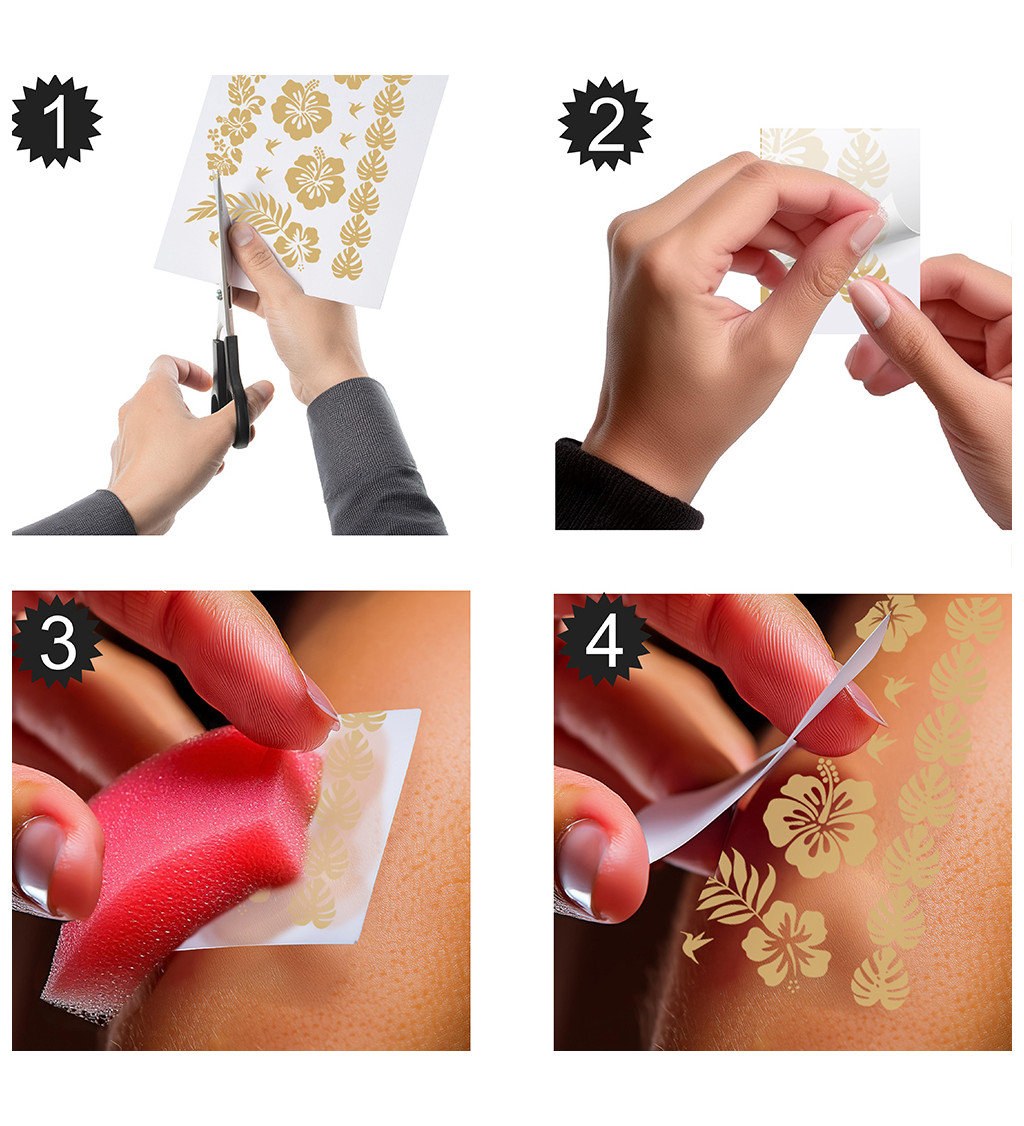 1

2

3

4