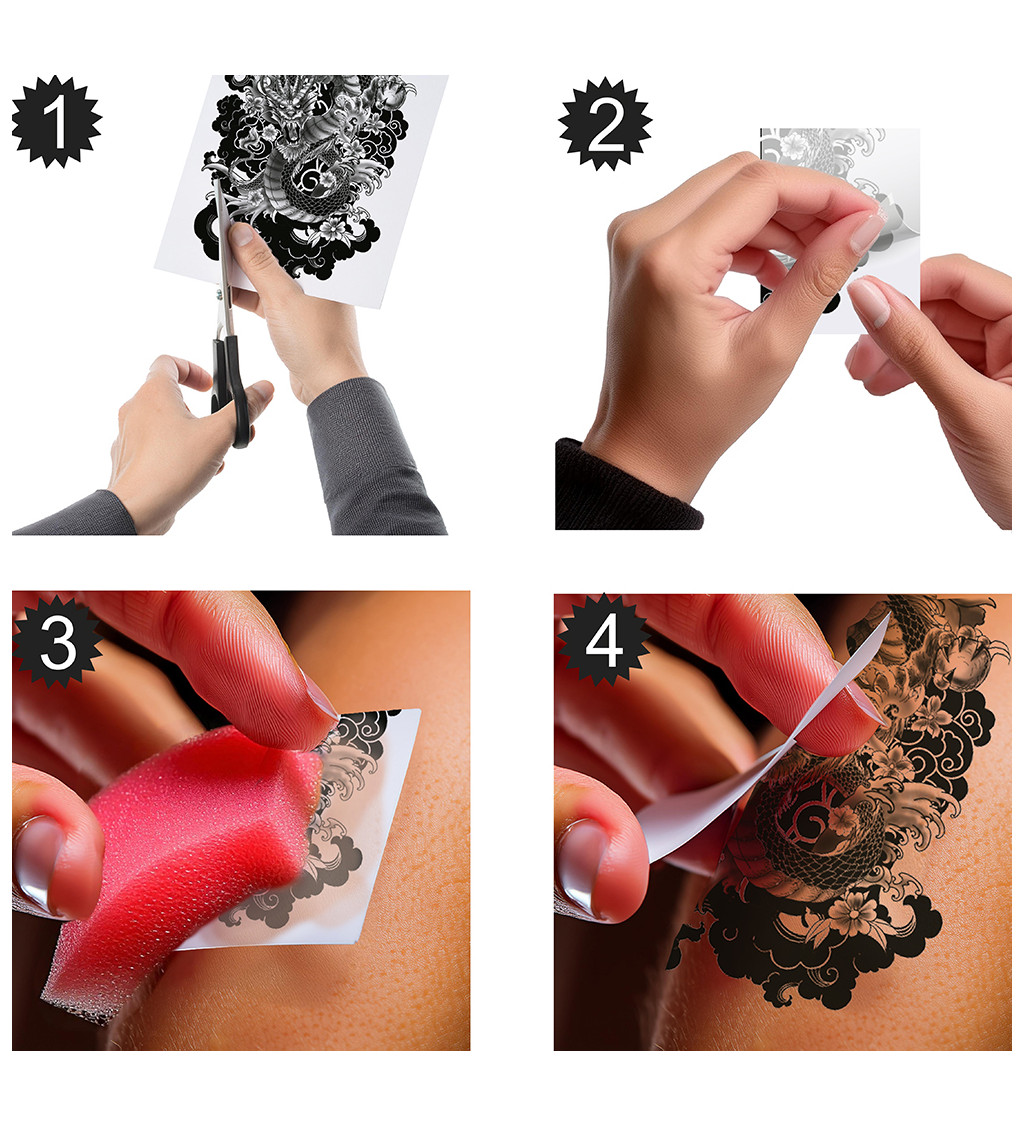 1

2

3

4